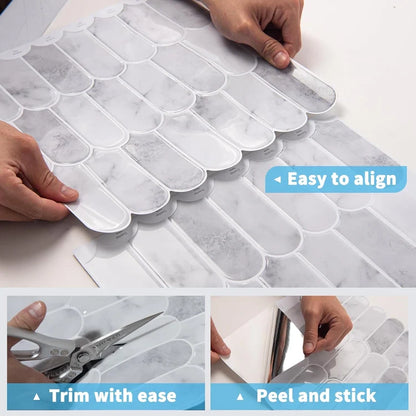 ◂ Easy to align

▴ Trim with ease

▴ Peel and stick